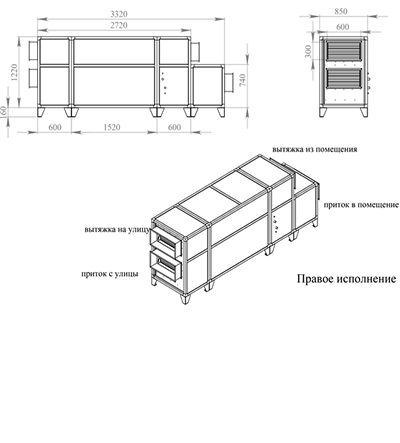 3320
2720
1220
160
740
600
1520
600
850
600
300
вытяжка из помещения
приток в помещение
вытяжка на улицу
приток с улицы
Правое исполнение